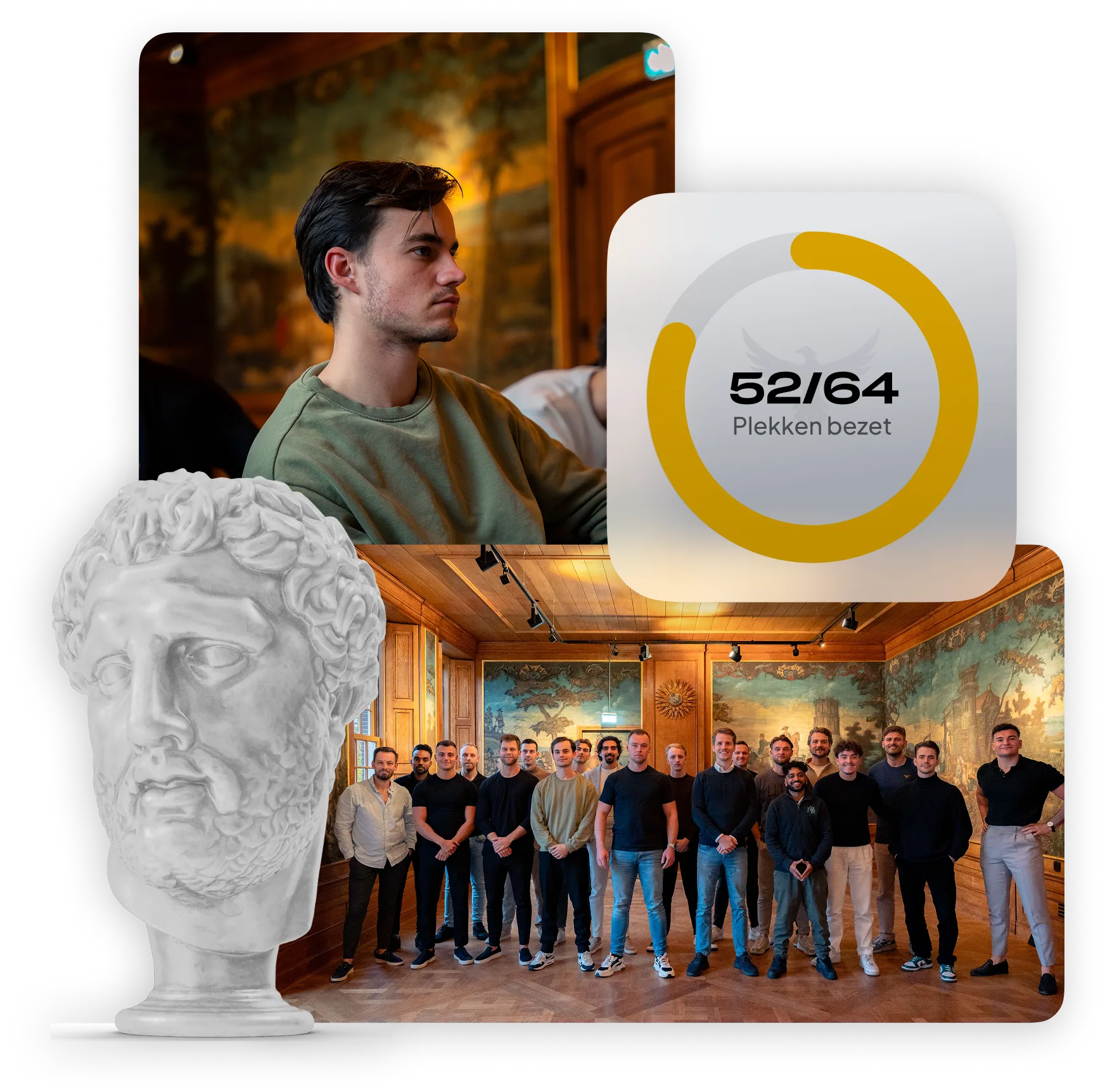 52/64
Plekken bezet